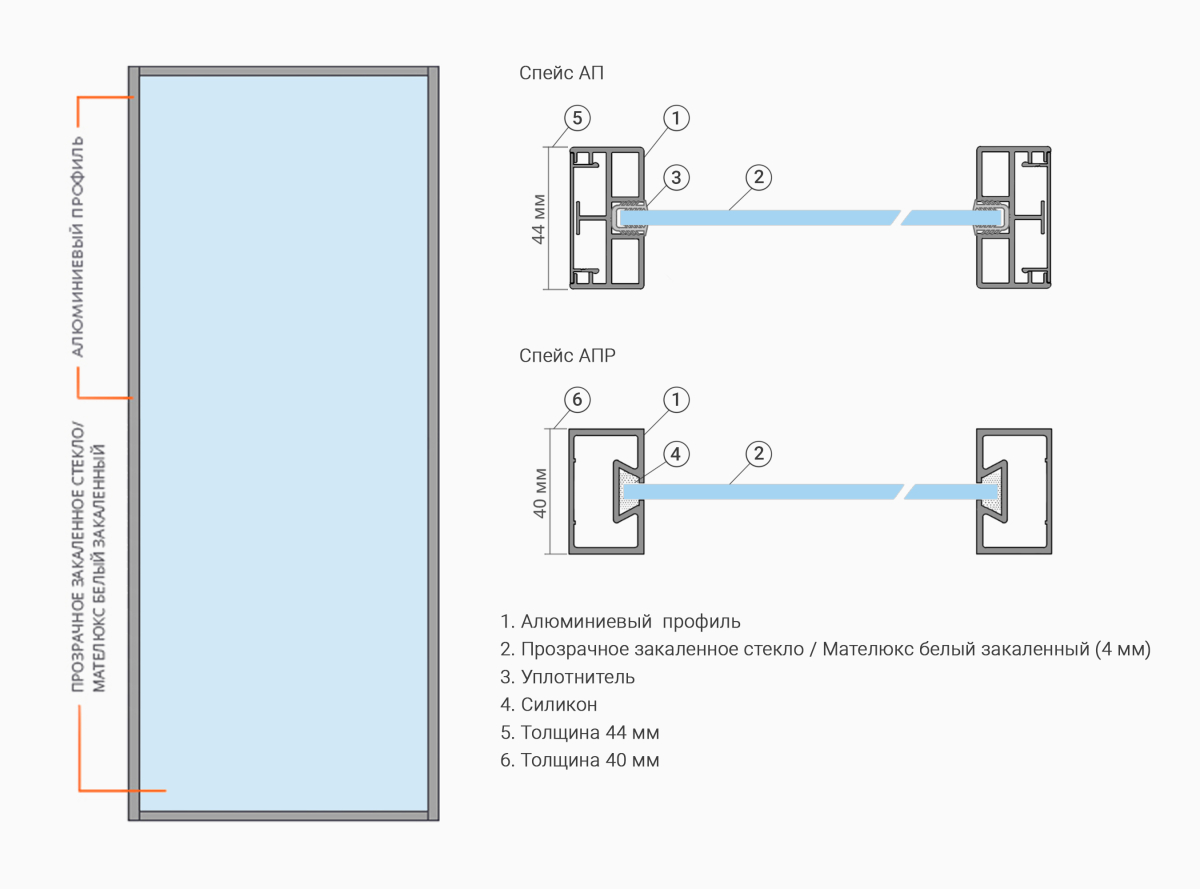 АЛЮМИНИЕВЫЙ ПРОФИЛЬ

ПРОЗРАЧНОЕ ЗАКАЛЕННОЕ СТЕКЛО/ МАТЕЛЮКС БЕЛЫЙ ЗАКАЛЕННЫЙ

Спейс АП

5
1
3
2
44 мм

Спейс АПР

6
1
4
2
40 мм

1. Алюминиевый профиль
2. Прозрачное закаленное стекло / Мателюкс белый закаленный (4 мм)
3. Уплотнитель
4. Силикон
5. Толщина 44 мм
6. Толщина 40 мм